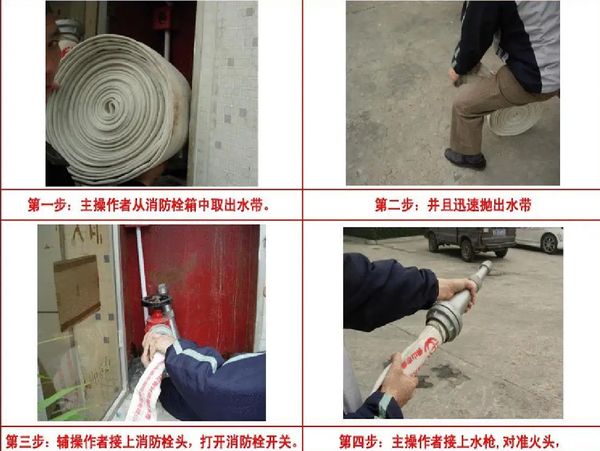 第一步：主操作者从消防栓箱中取出水带。

第二步：并且迅速抛出水带

第三步：辅操作者接上消防栓头，打开消防栓开关。

第四步：主操作者接上水枪，对准火头，